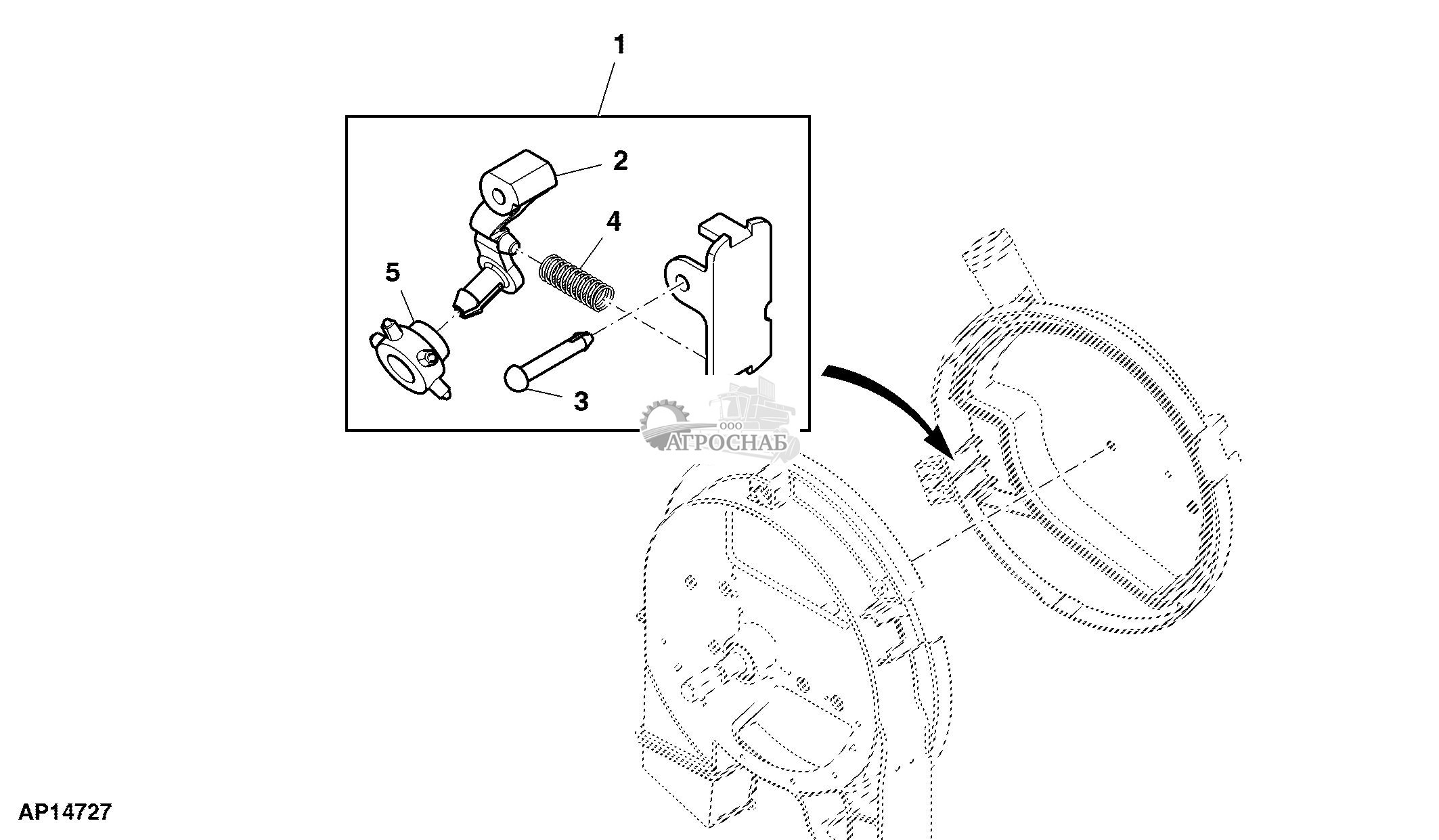 1
2
4
5
3
ООО
АГРОСНАБ
AP14727